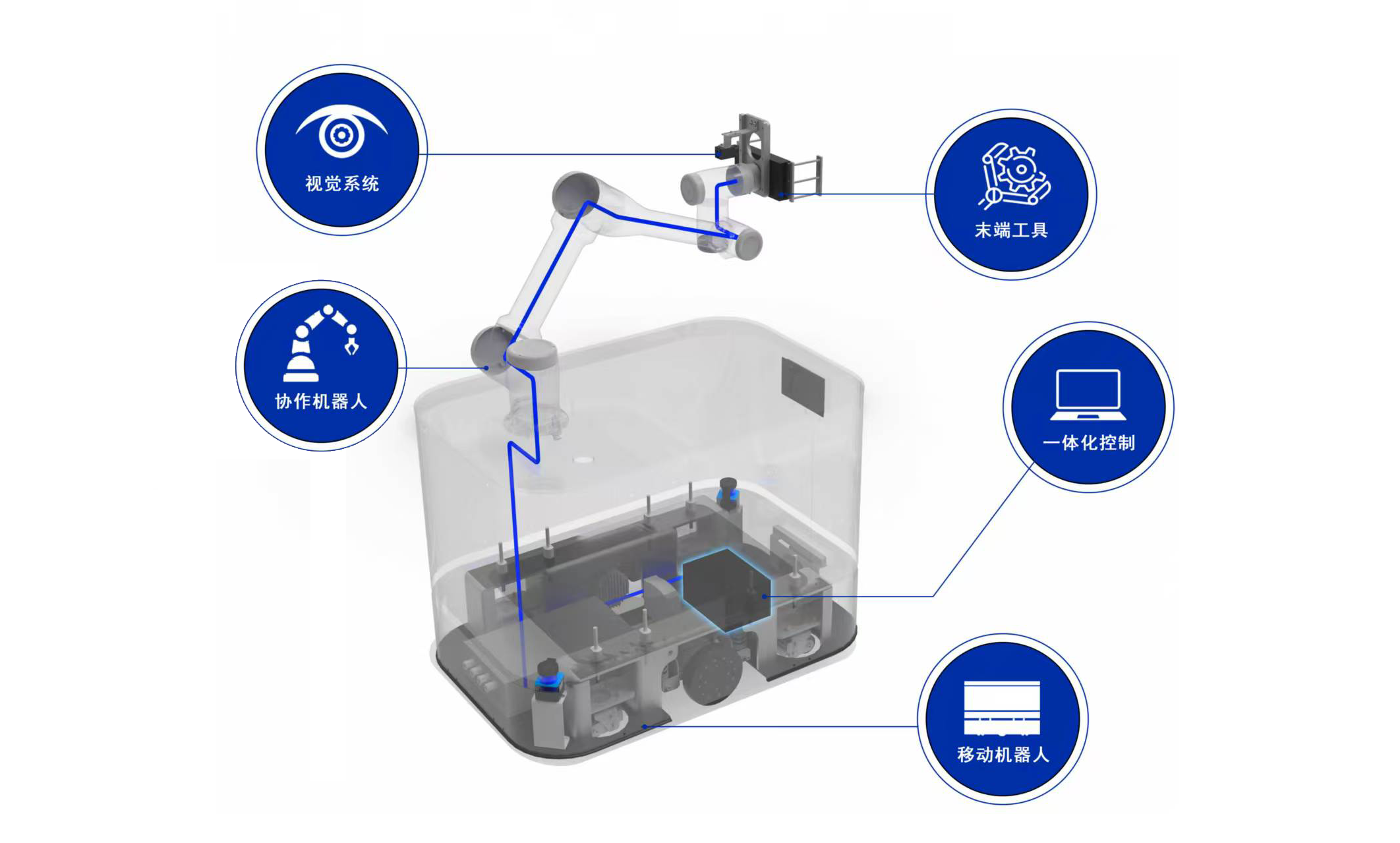 视觉系统

末端工具

协作机器人

一体化控制

移动机器人